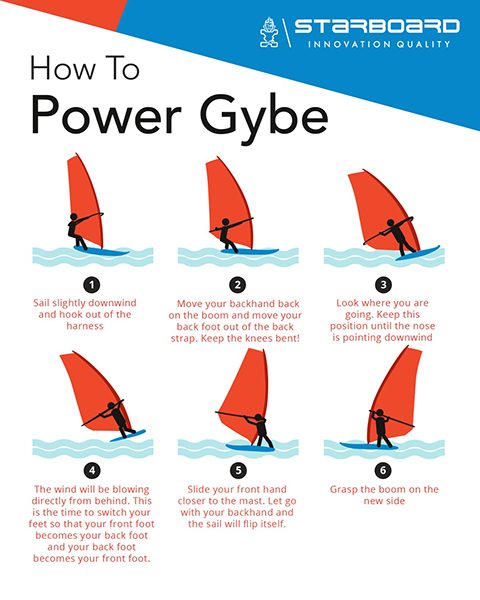 STARBOARD
INNOVATION QUALITY

How To
Power Gybe

1
Sail slightly downwind and hook out of the harness

2
Move your backhand back on the boom and move your back foot out of the back strap. Keep the knees bent!

3
Look where you are going. Keep this position until the nose is pointing downwind

4
The wind will be blowing directly from behind. This is the time to switch your feet so that your front foot becomes your back foot and your back foot becomes your front foot.

5
Slide your front hand closer to the mast. Let go with your backhand and the sail will flip itself.

6
Grasp the boom on the new side